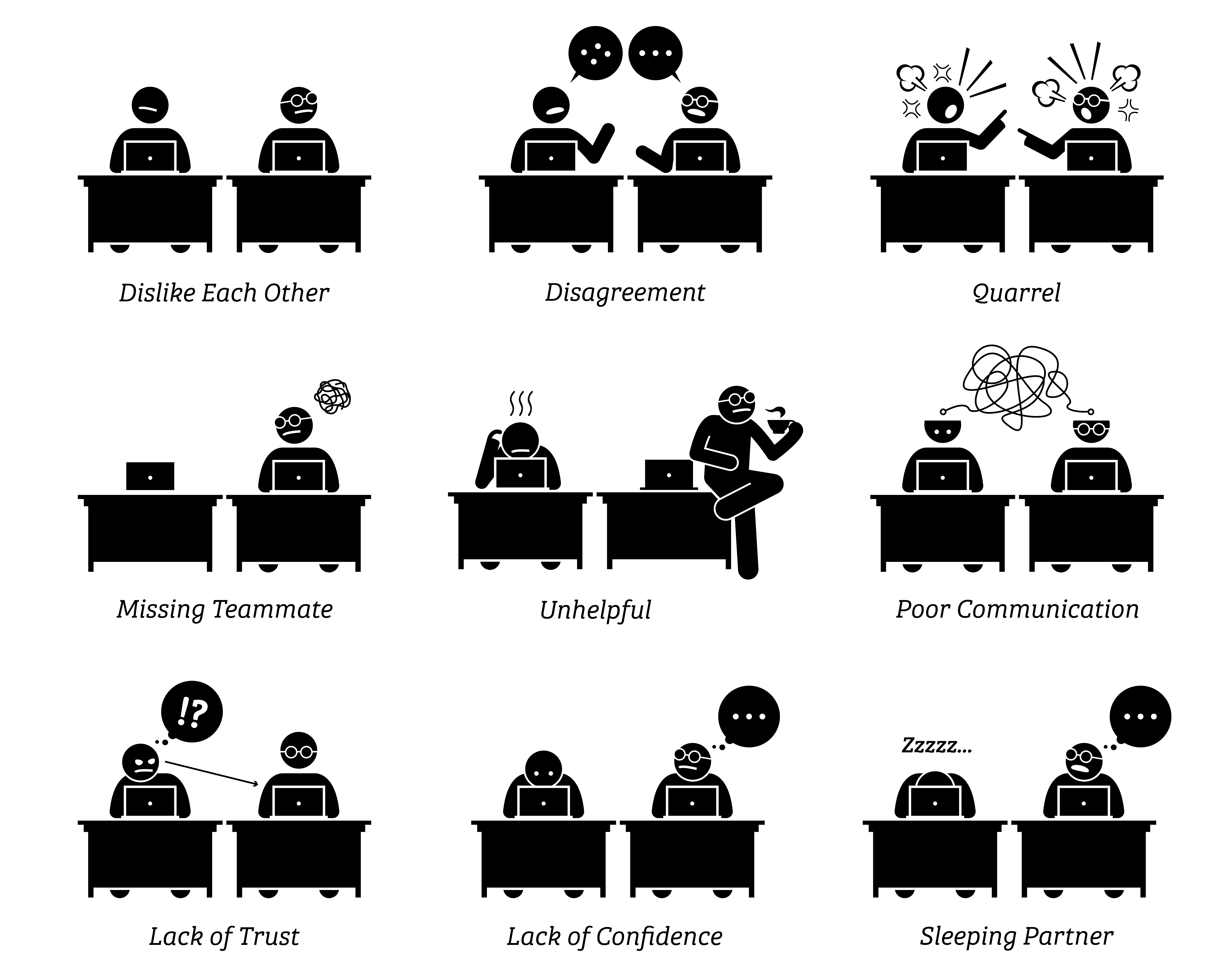 Dislike Each Other

Disagreement

Quarrel

Missing Teammate

Unhelpful

Poor Communication

!?

Lack of Trust

Lack of Confidence

Zzzzz...

Sleeping Partner